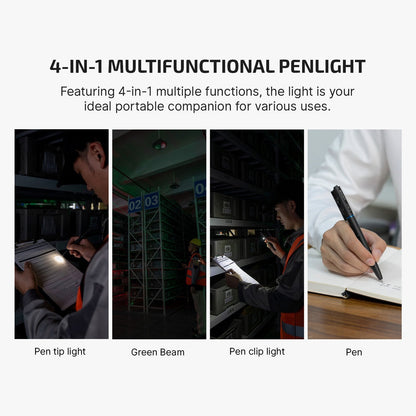 4-IN-1 MULTIFUNCTIONAL PENLIGHT

Featuring 4-in-1 multiple functions, the light is your ideal portable companion for various uses.

02 03 0

Pen tip light

Green Beam

Pen clip light

Pen