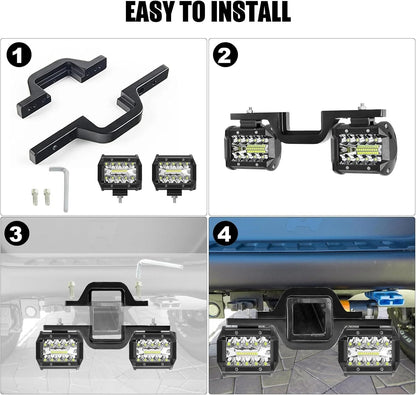 EASY TO INSTALL

1

2

3

4