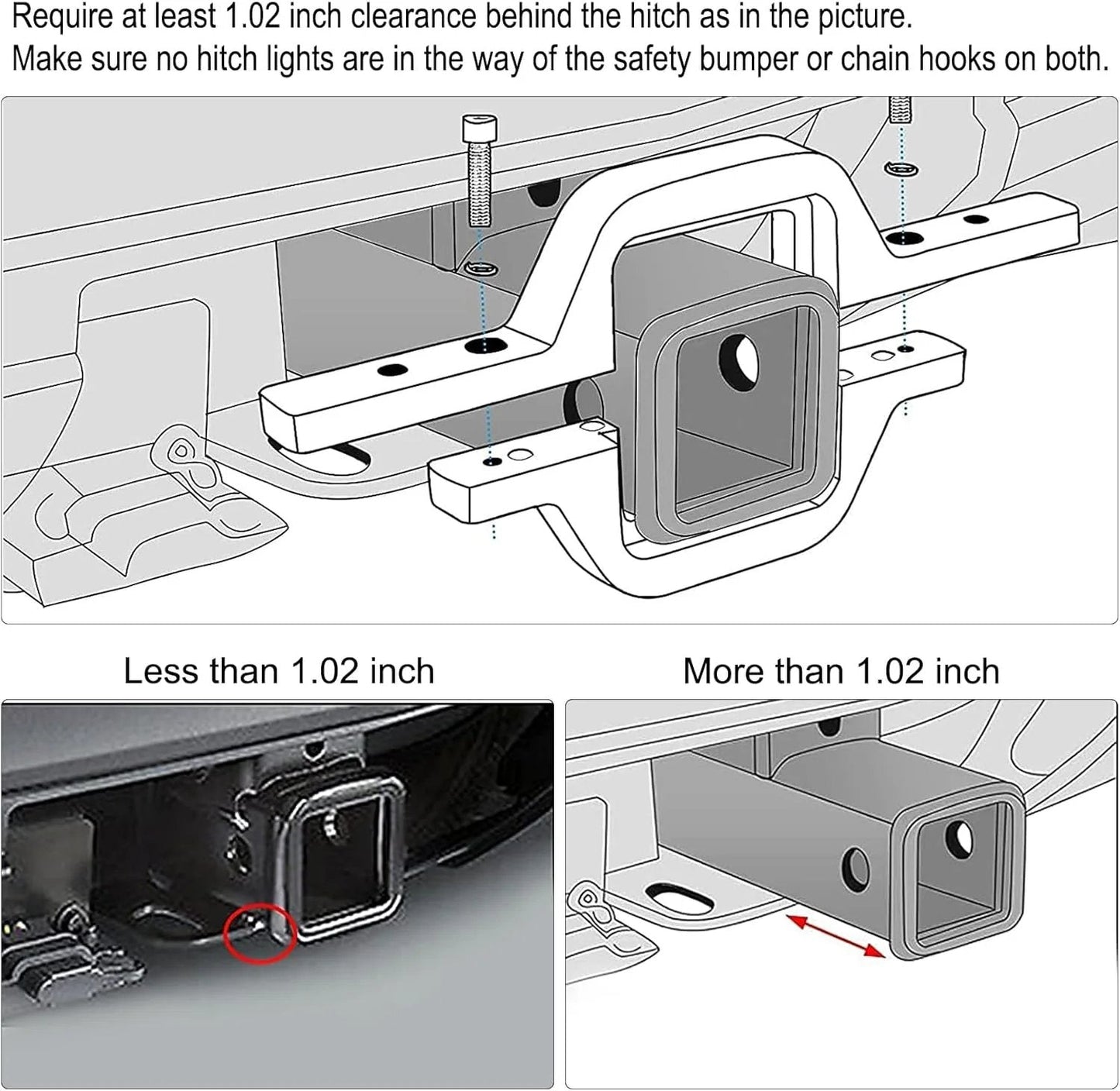 Require at least 1.02 inch clearance behind the hitch as in the picture.
Make sure no hitch lights are in the way of the safety bumper or chain hooks on both.

Less than 1.02 inch

More than 1.02 inch